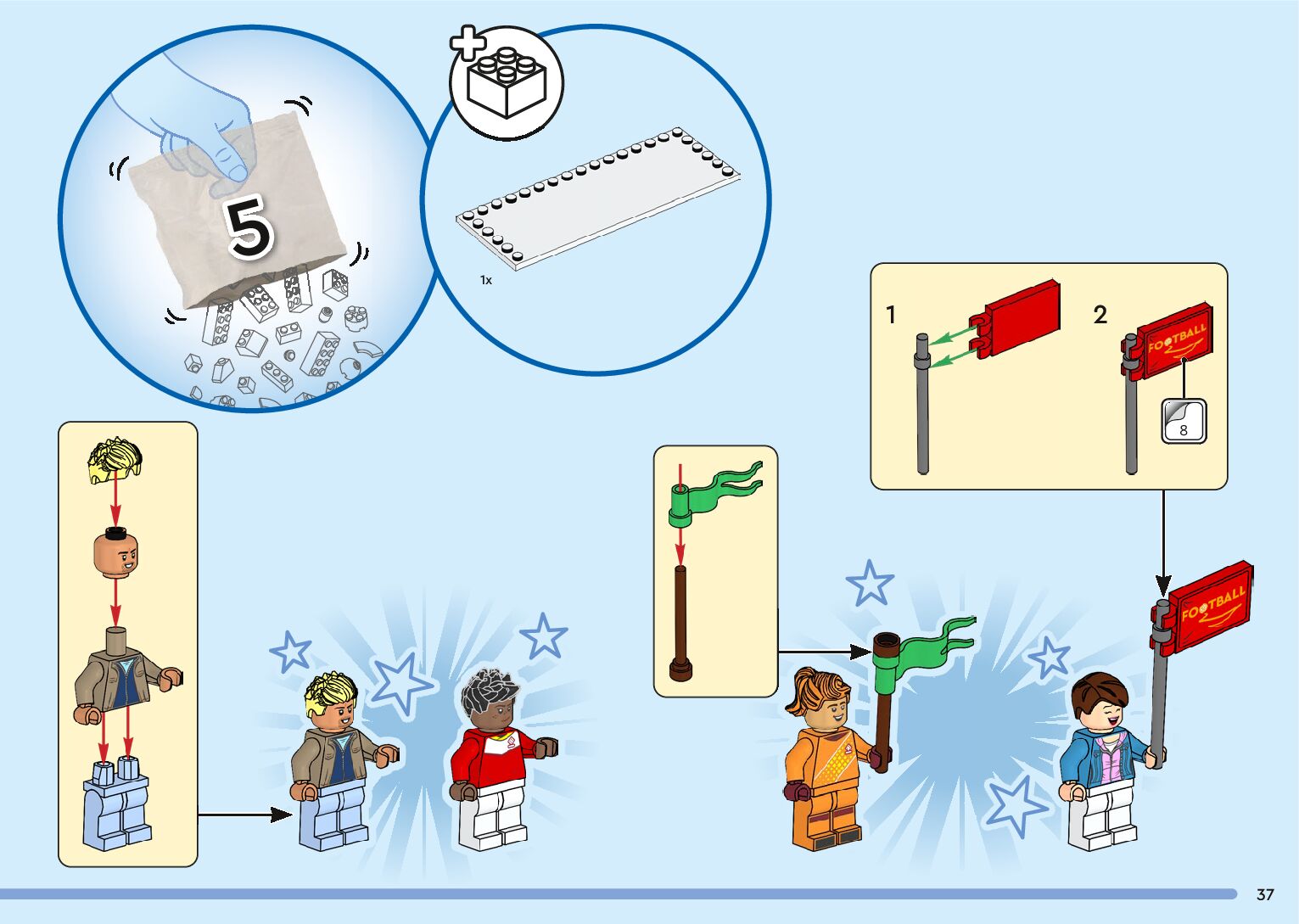 5

1x

1

2

FOOTBALL

8

FOOTBALL

37