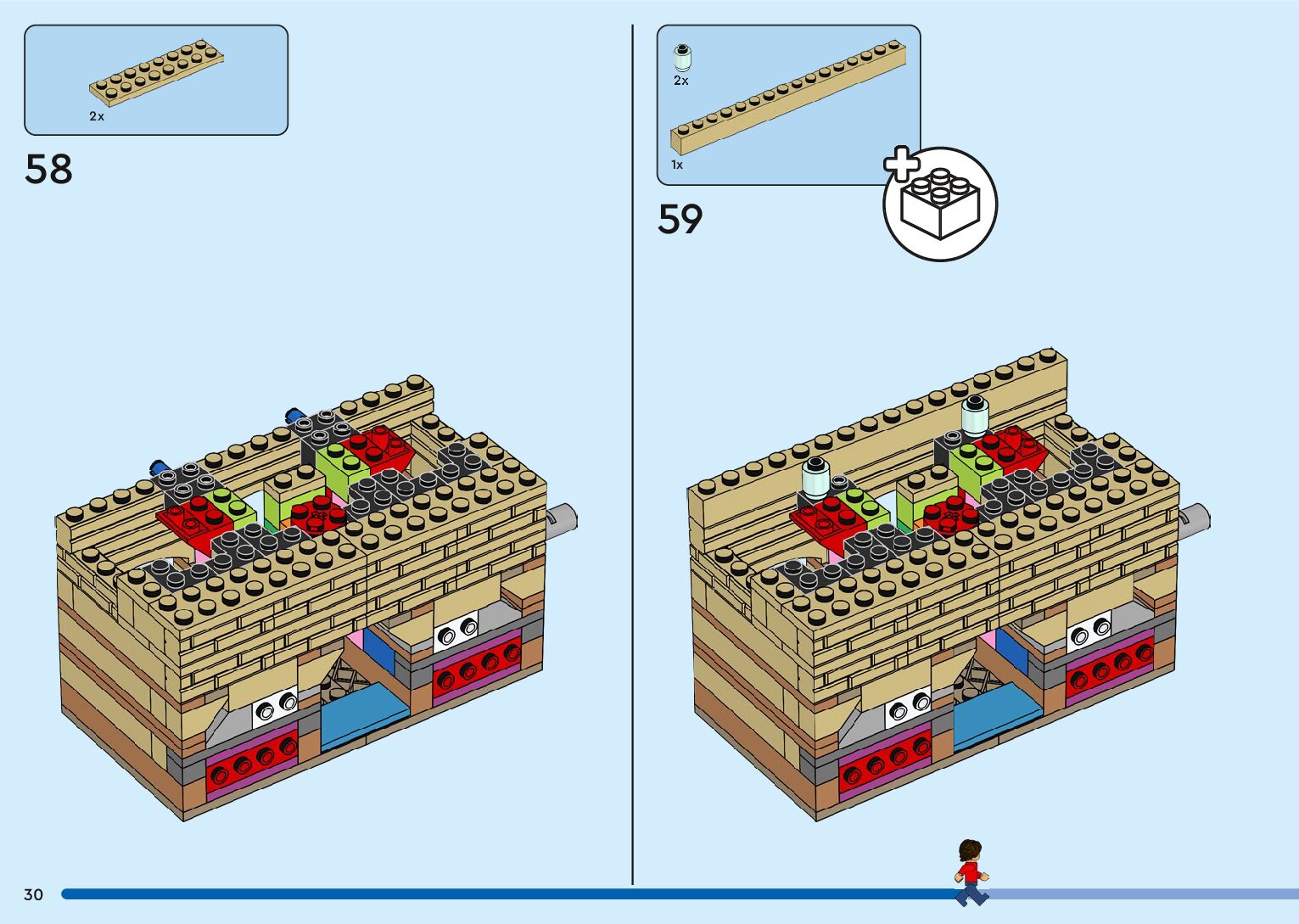 2x

58

2x

1x

59

30