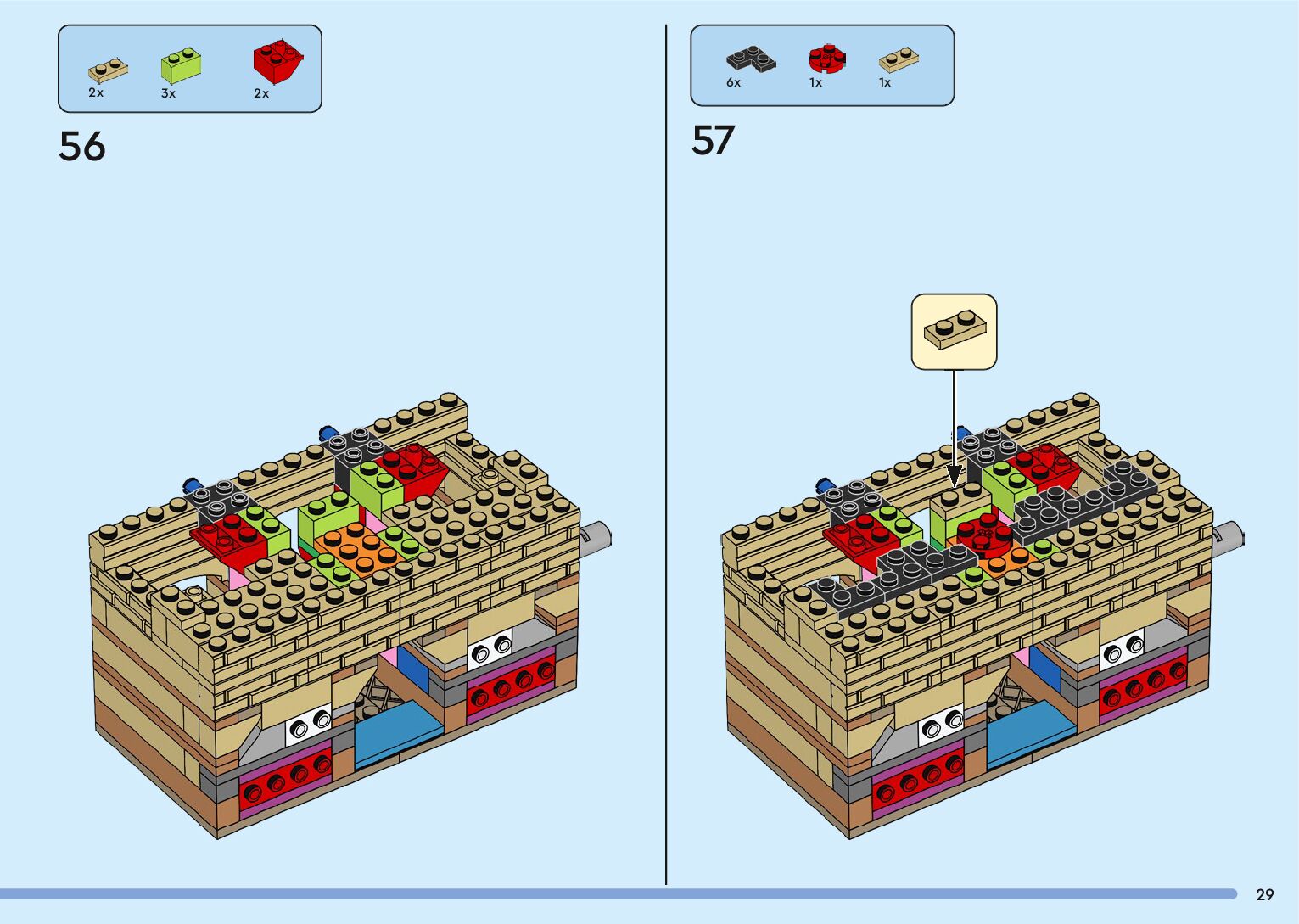 2x 3x 2x

56

6x 1x 1x

57

29