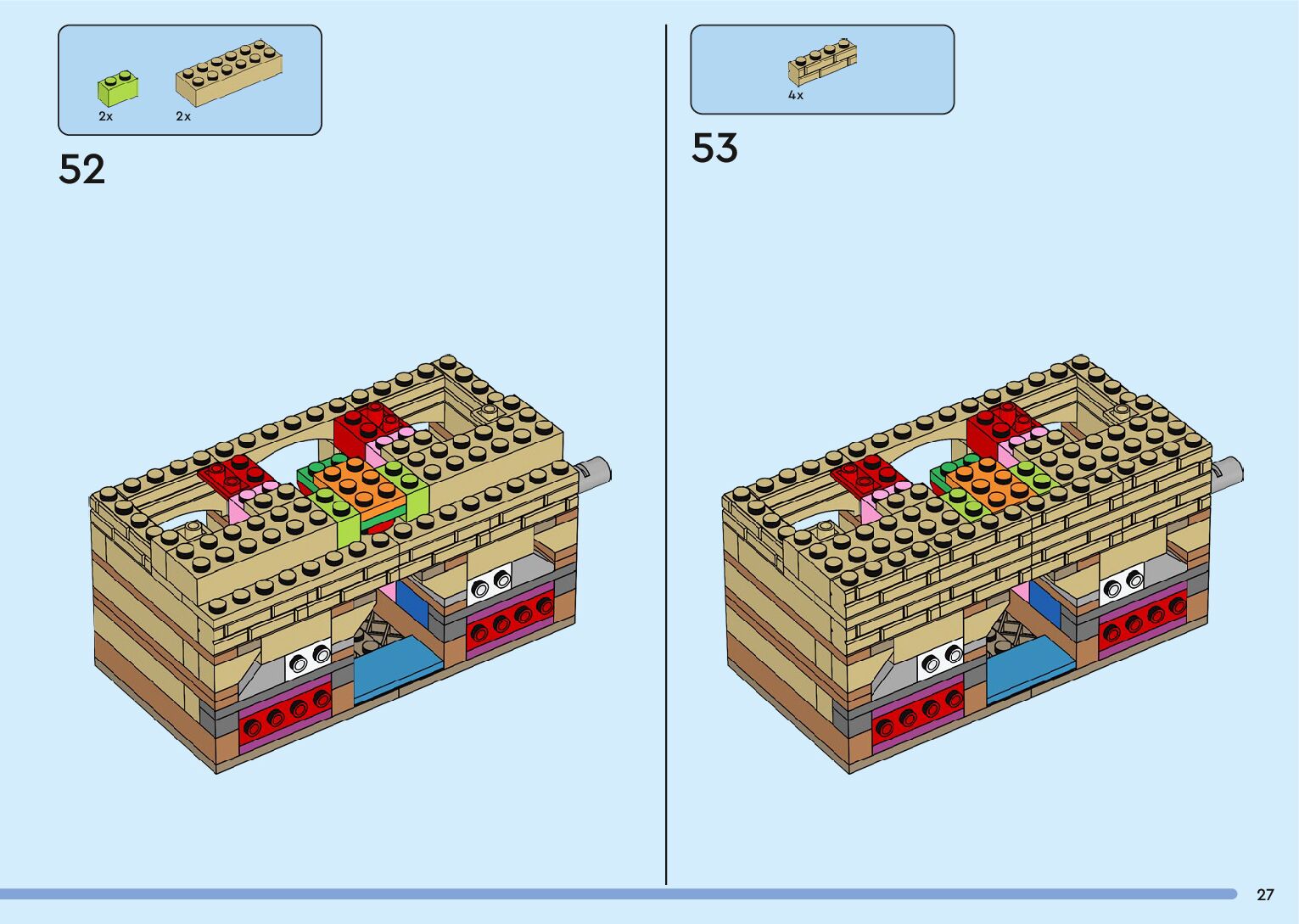 2x 2x

52

4x

53

27