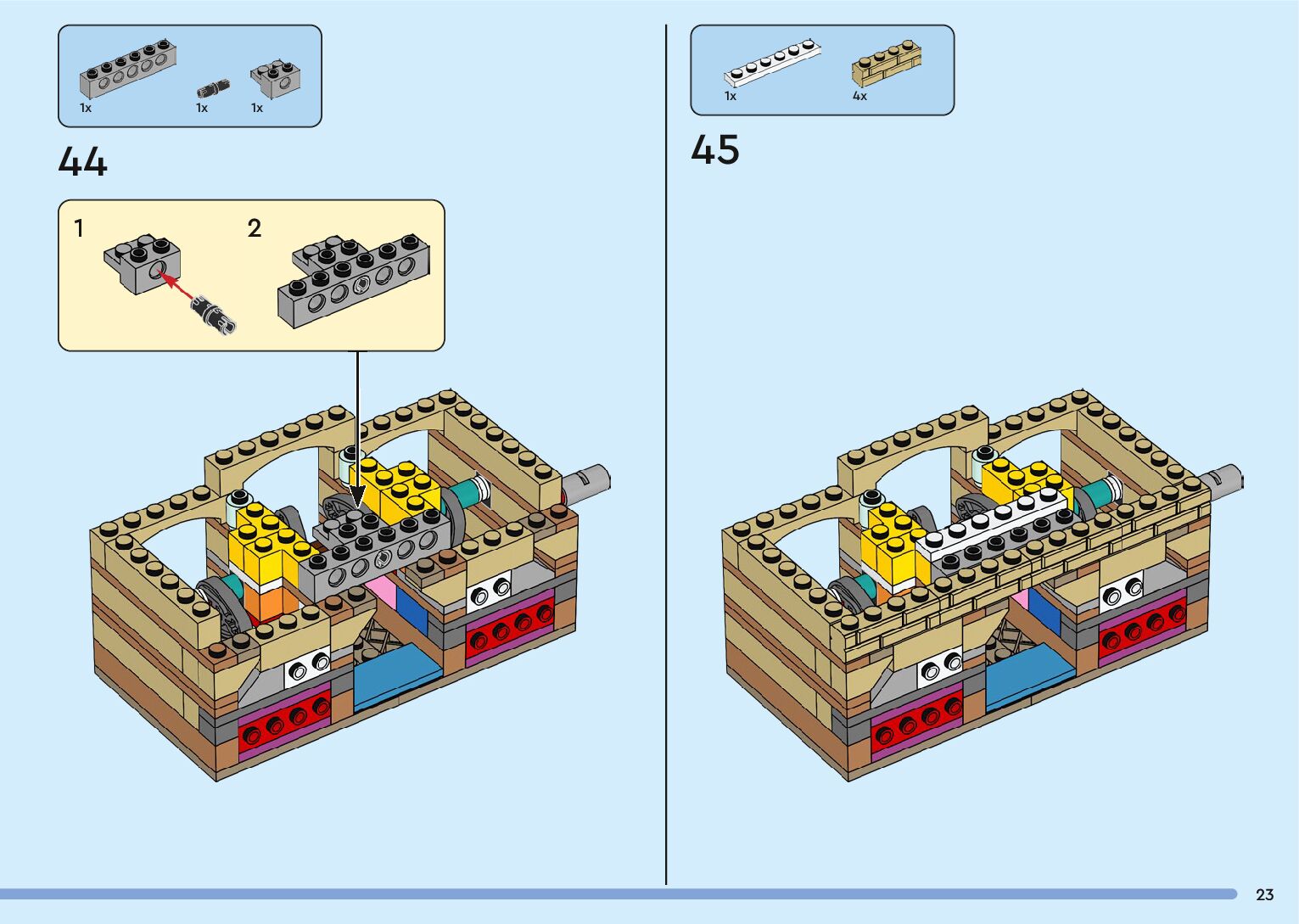 1x 1x 1x

44

1

2

1x 4x

45

23