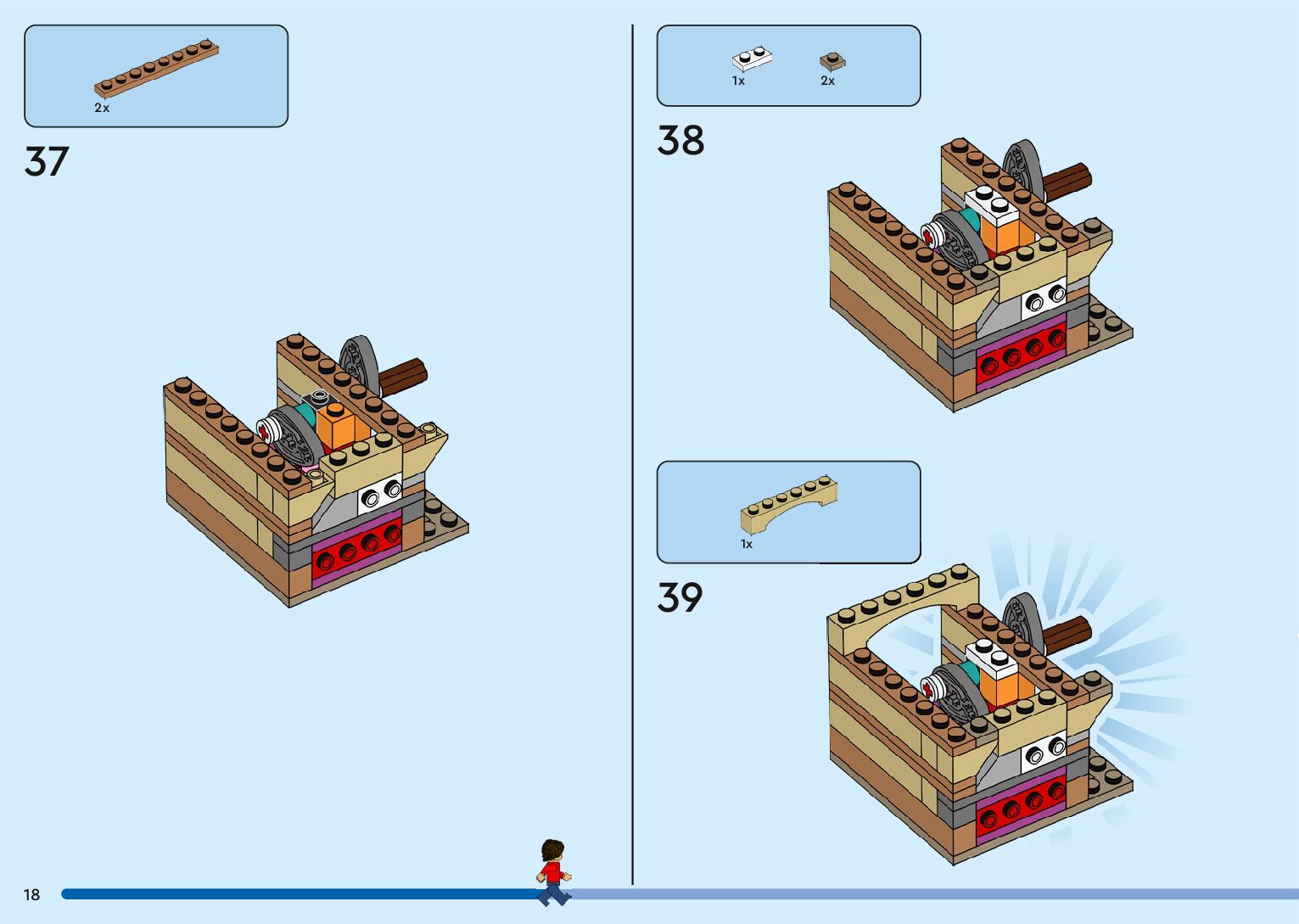 2x

37

1x

2x

38

1x

39

18