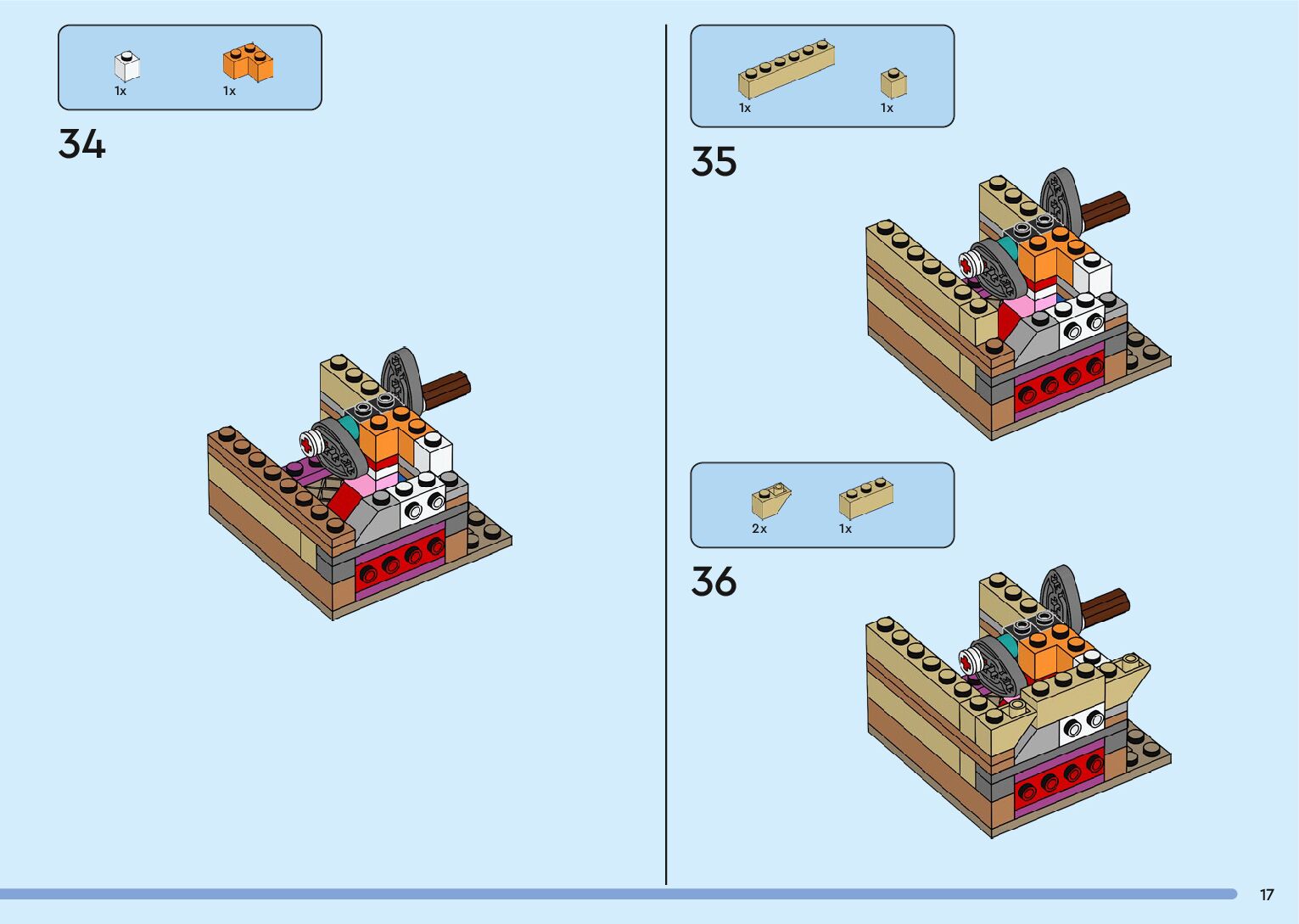 1x 1x

34

1x 1x

35

2x 1x

36

17