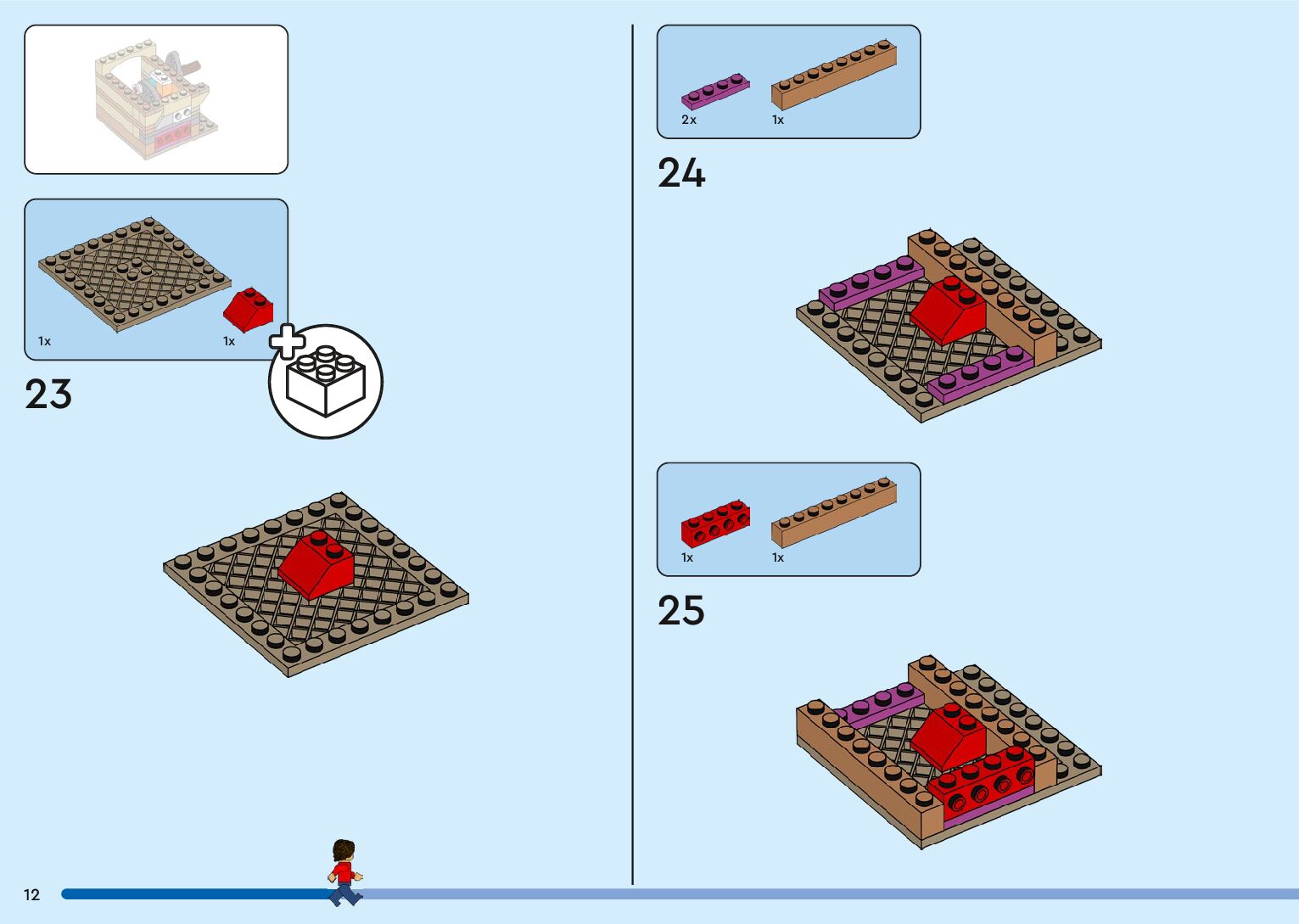 1x

1x

23

2x

1x

24

1x

1x

25

12