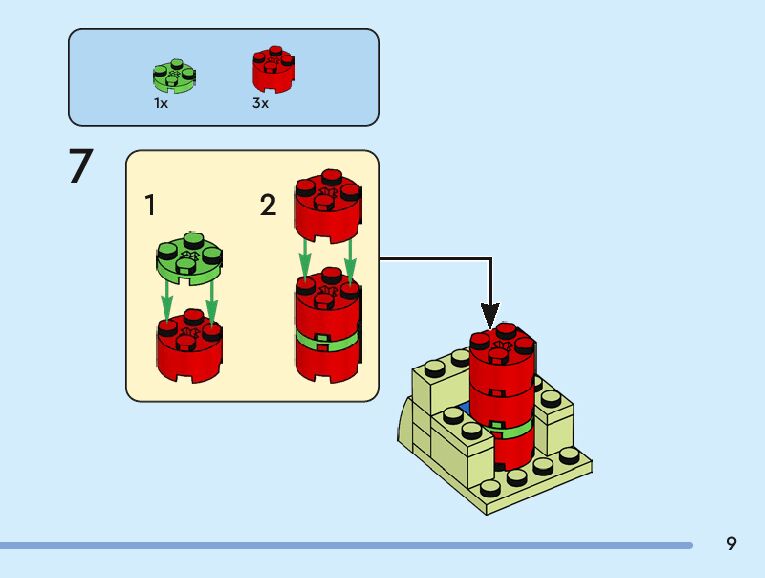 1x
3x

7

1

2

9