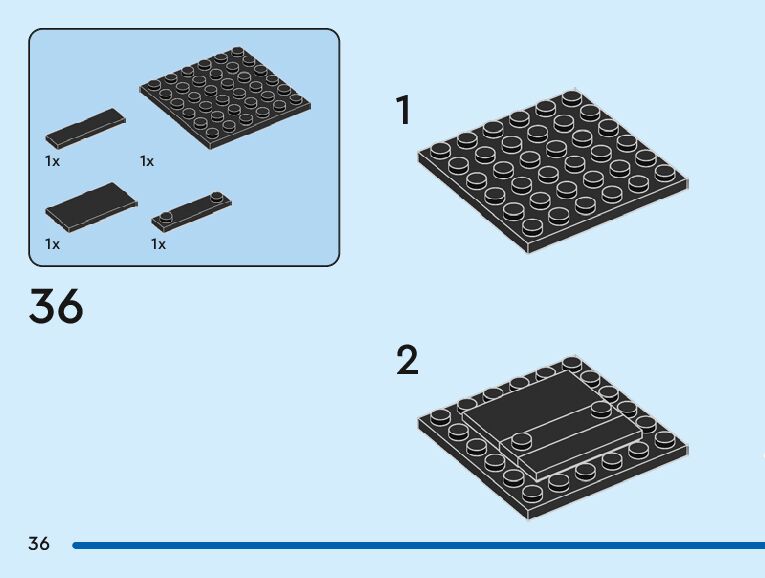 1x

1x

1x

1x

36

1

2

36