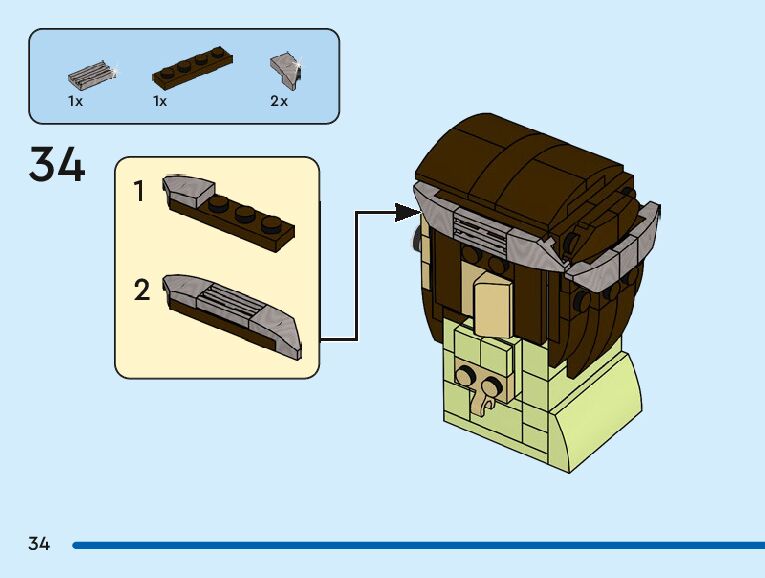 1x 1x 2x

34

1

2

34