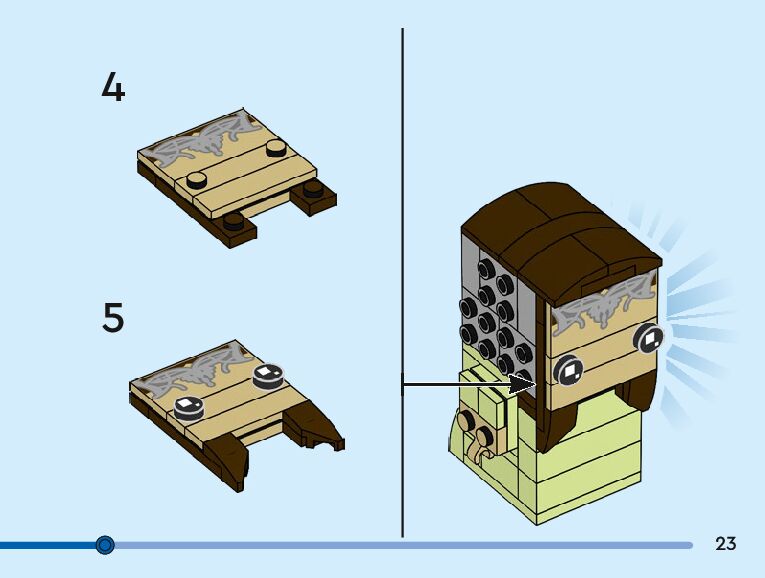 4

5

23