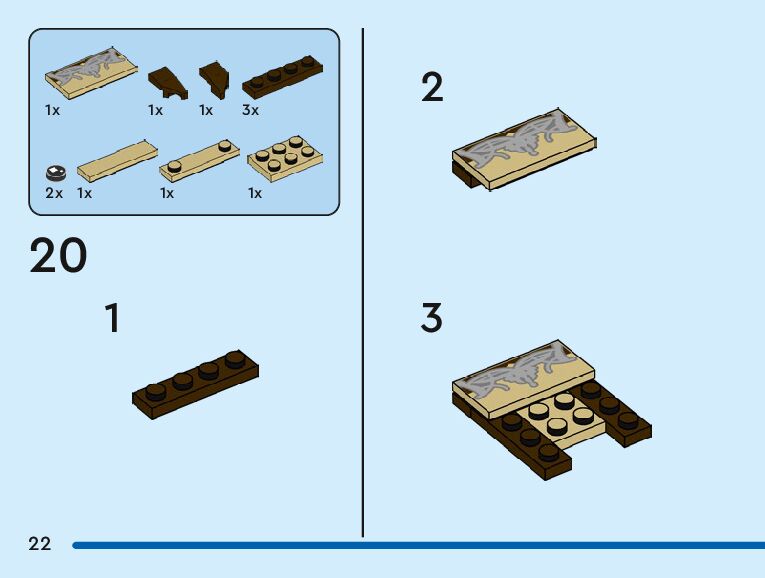 1x 1x 1x 3x

2x 1x 1x 1x

20

1

2

3

22