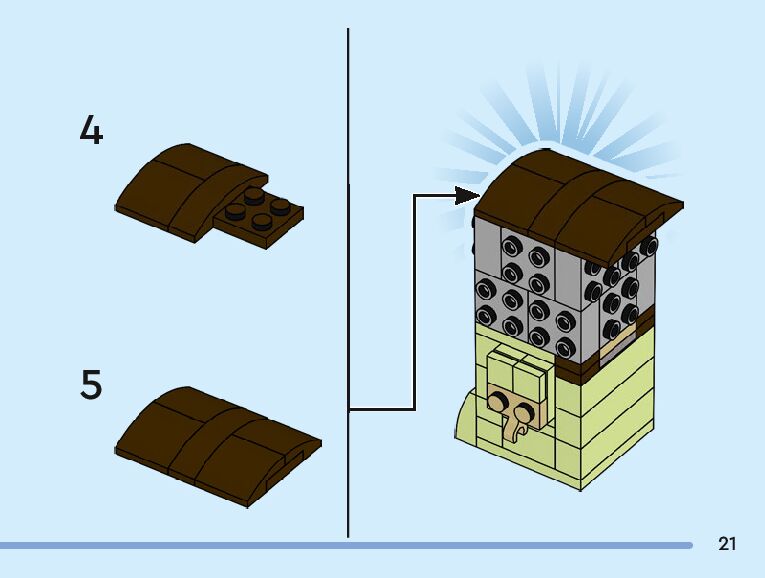 4

5

21