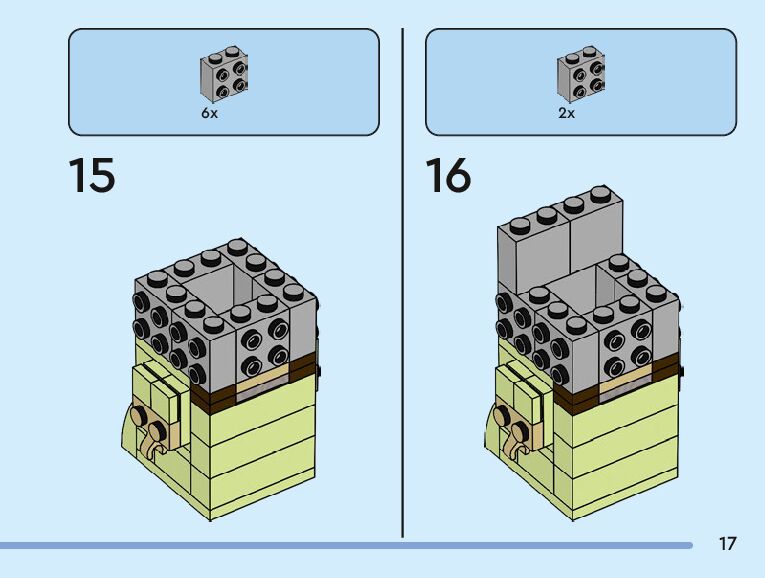 6x

15

2x

16

17