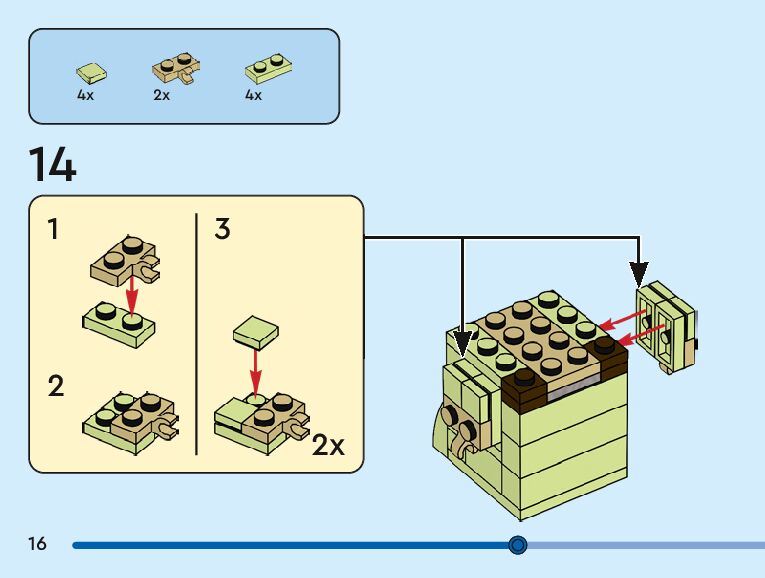 4x 2x 4x

14

1

2

3

2x

16