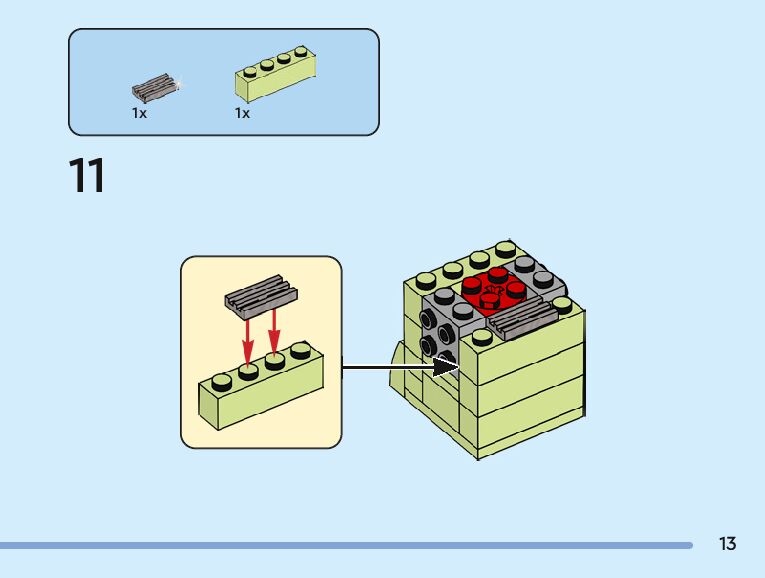 1x
1x

11

13