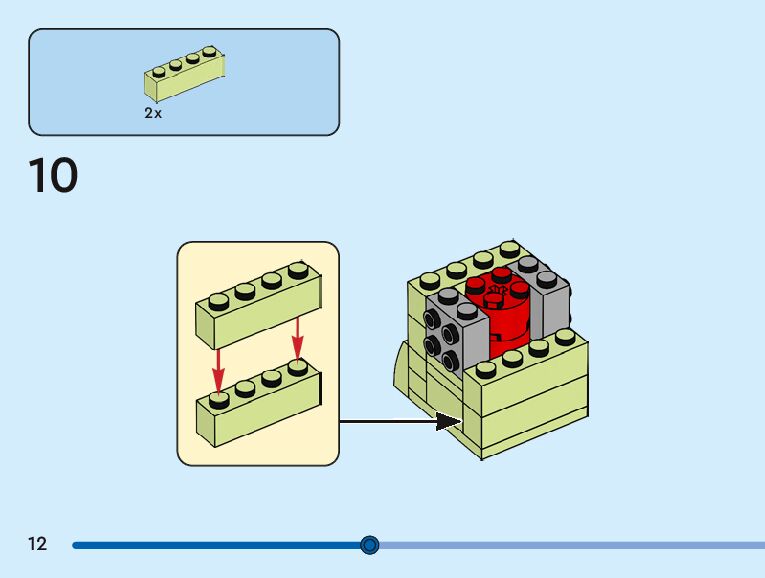 2x

10

12