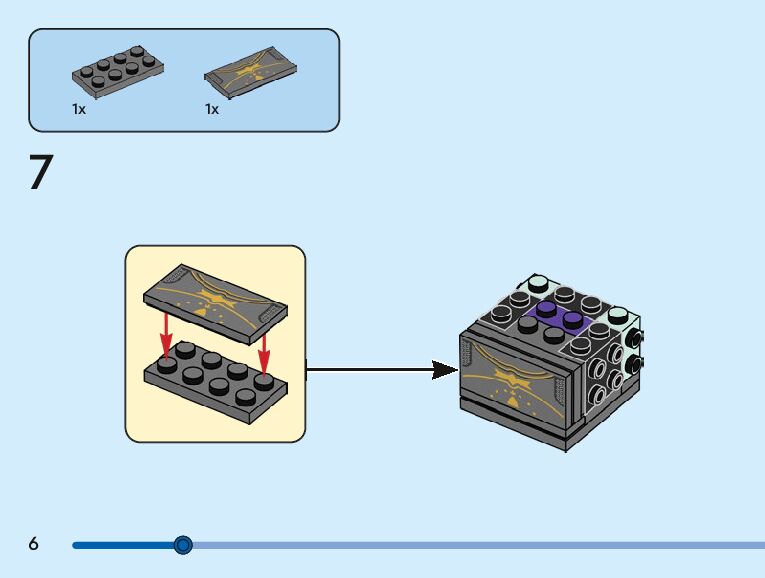 1x
1x

7

6