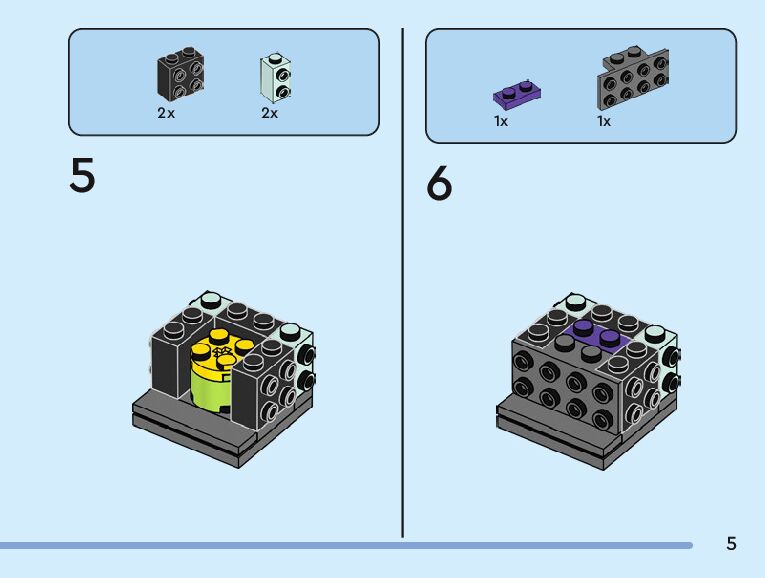 2x 2x

5

1x 1x

6

5