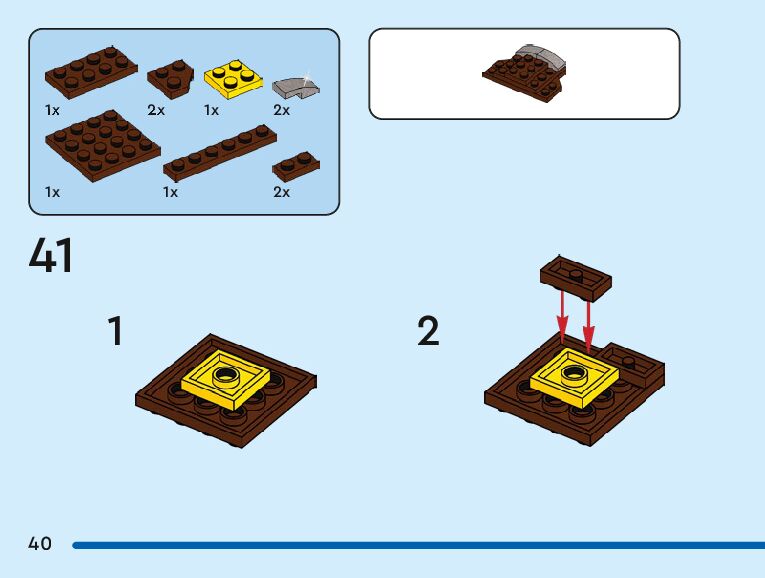 1x 2x 1x 2x

1x 1x 2x

41

1

2

40