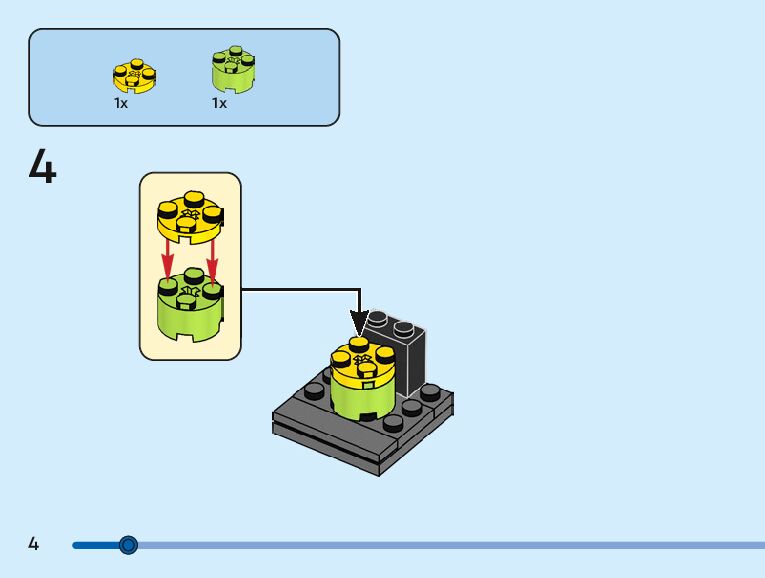 1x
1x

4

4