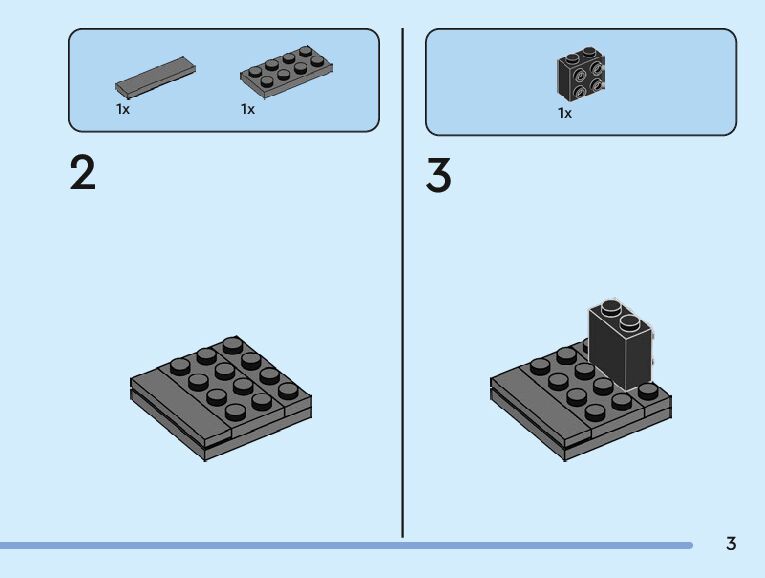 1x 1x

2

1x

3

3