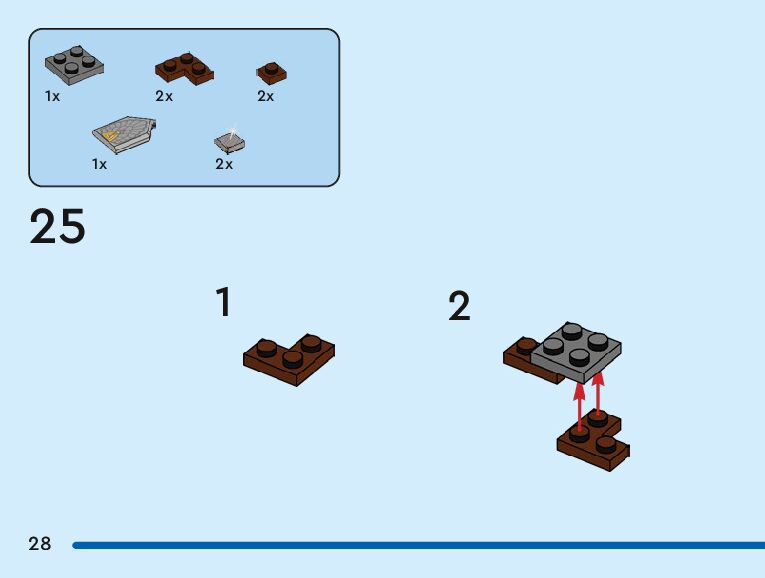 1x
2x
2x
1x
2x

25

1

2

28