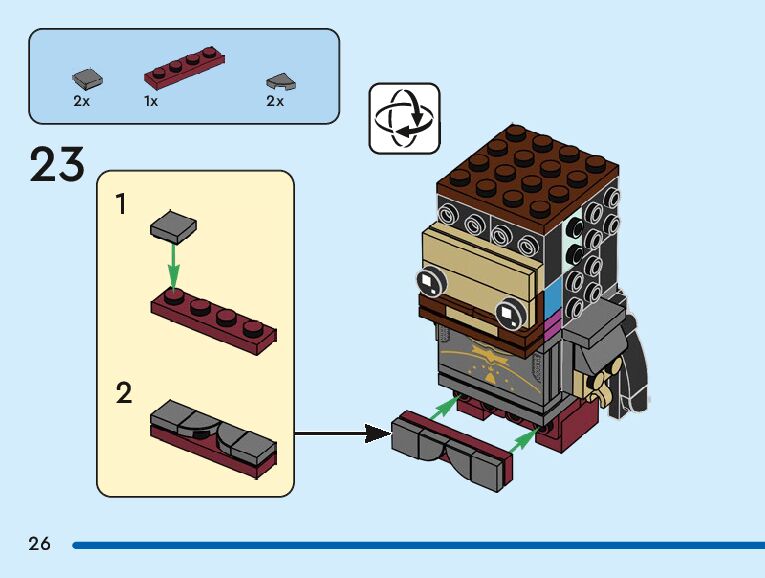 2x
1x
2x

23

1

2

26