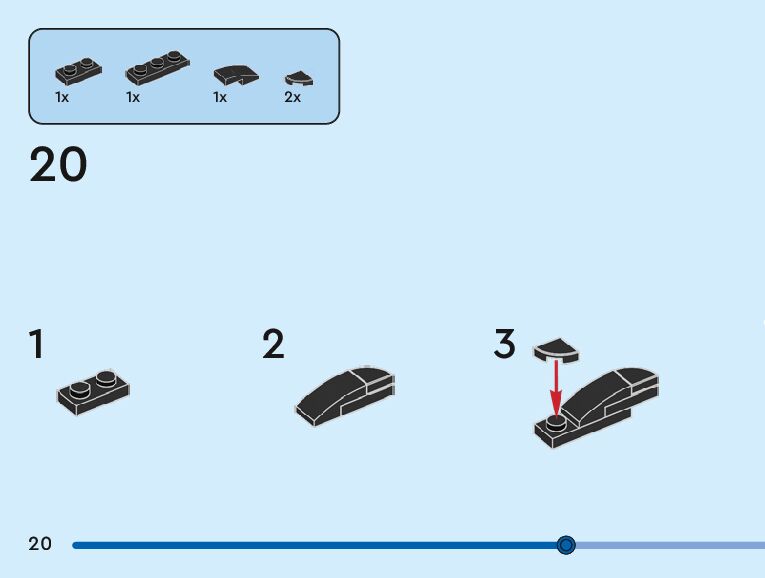 1x 1x 1x 2x

20

1

2

3

20