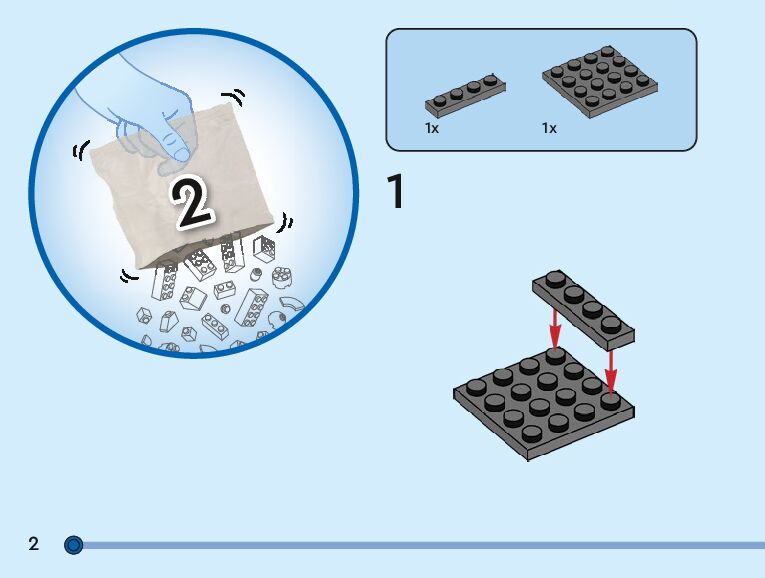 2

1x

1x

1

2