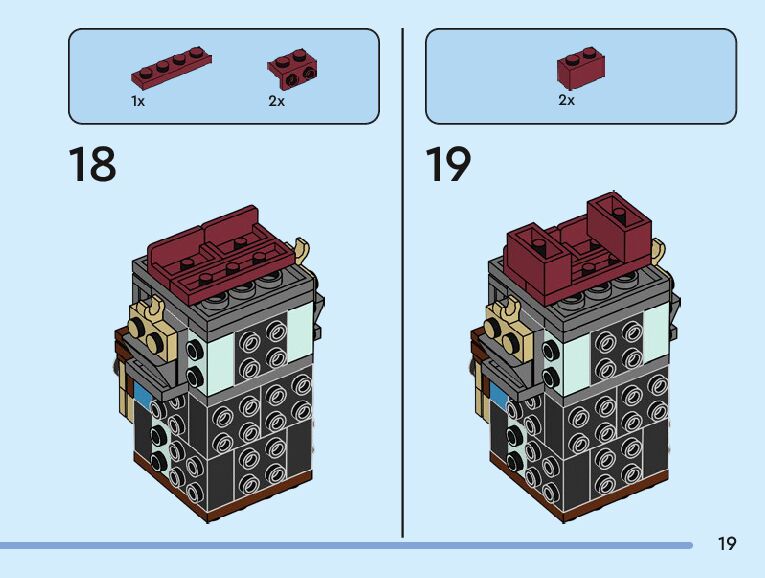 1x

2x

18

2x

19

19