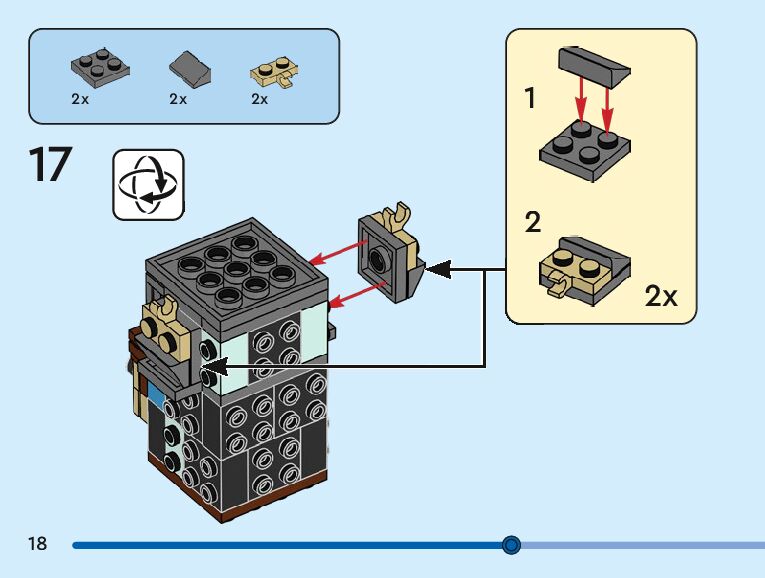 2x 2x 2x

17

1

2

2x

18