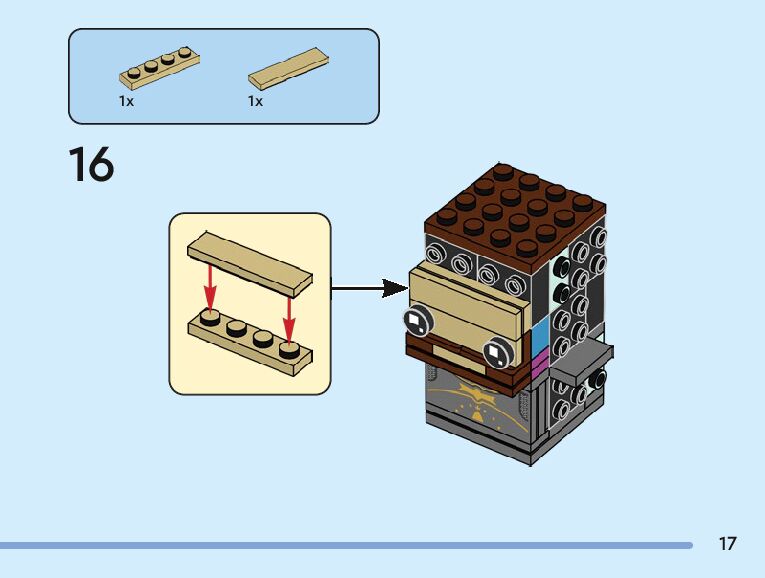 1x

1x

16

17