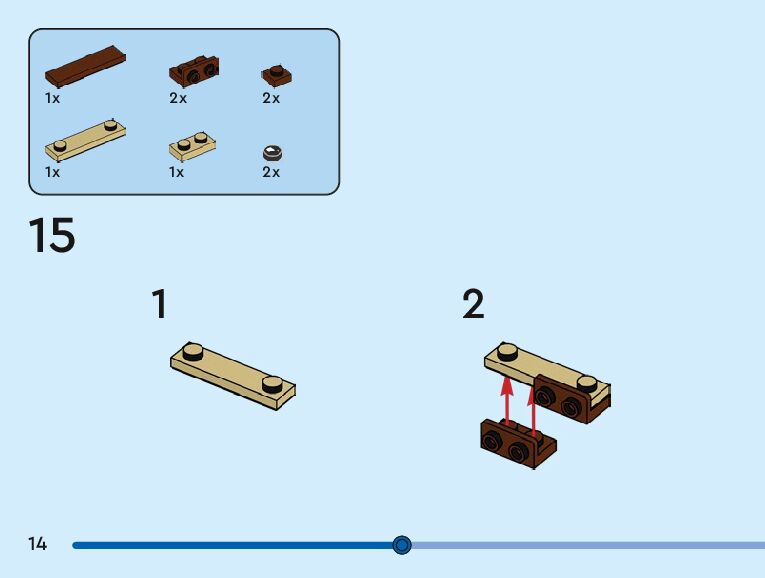 1x
2x
2x
1x
1x
2x

15

1

2

14