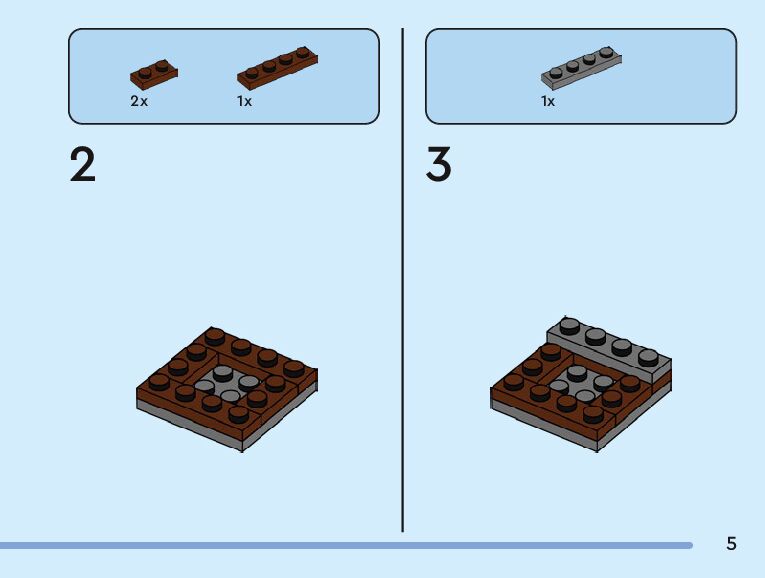 2x 1x

2

1x

3

5