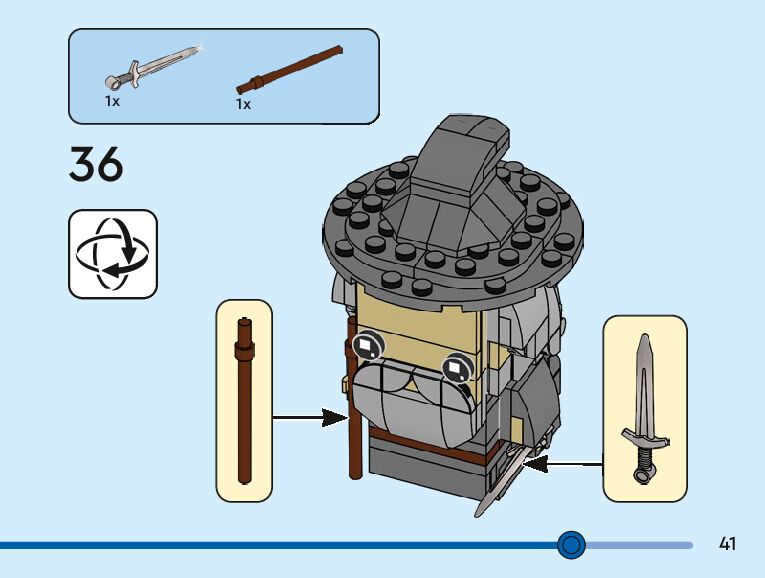 1x

1x

36

41