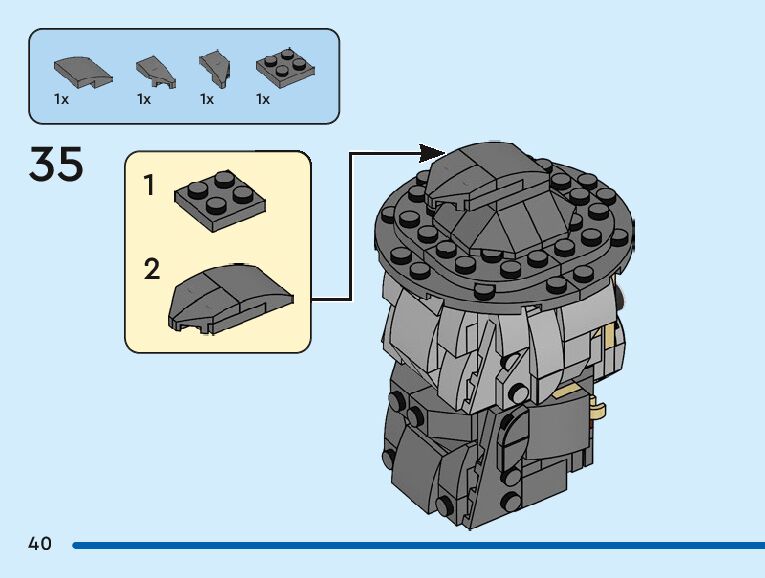 1x 1x 1x 1x

35

1

2

40