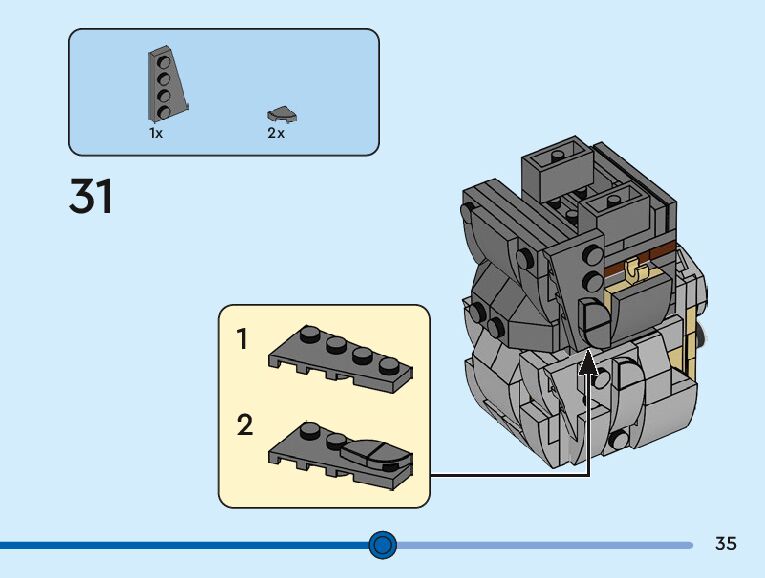 1x

2x

31

1

2

35