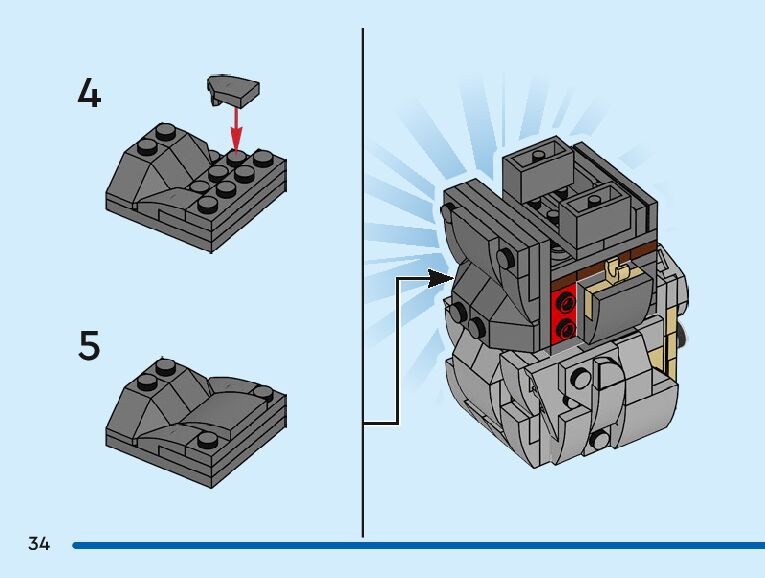 4

5

34