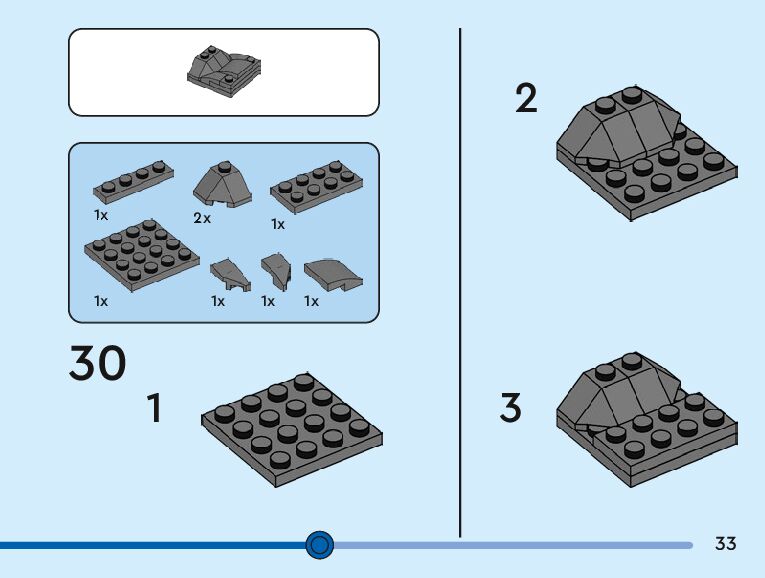 1x
2x
1x
1x
1x
1x
1x

30

1

2

3

33