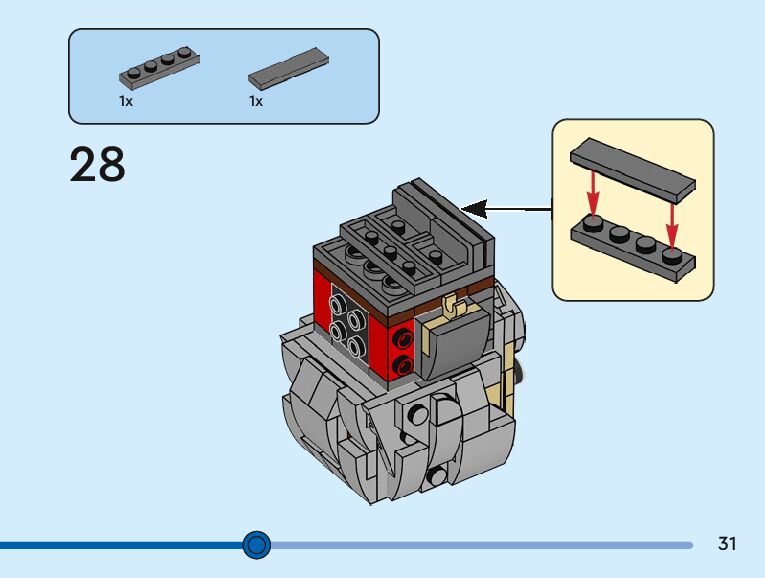 1x
1x

28

31