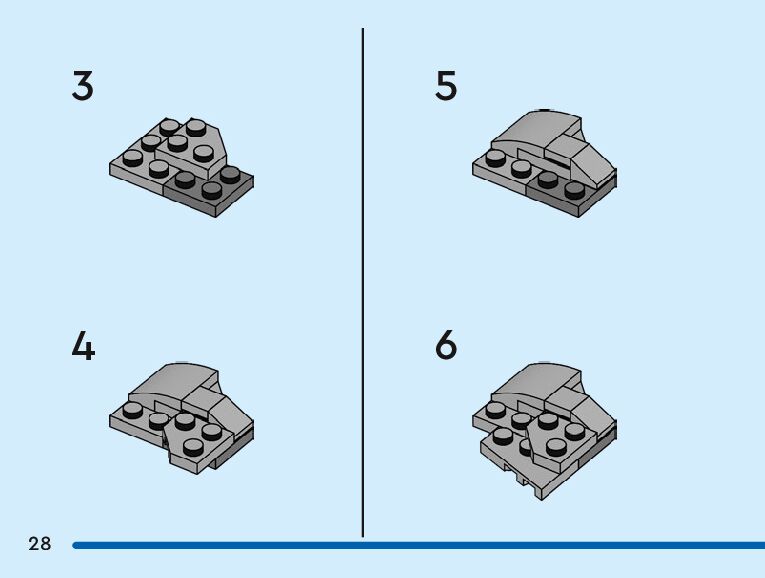 3

4

5

6

28