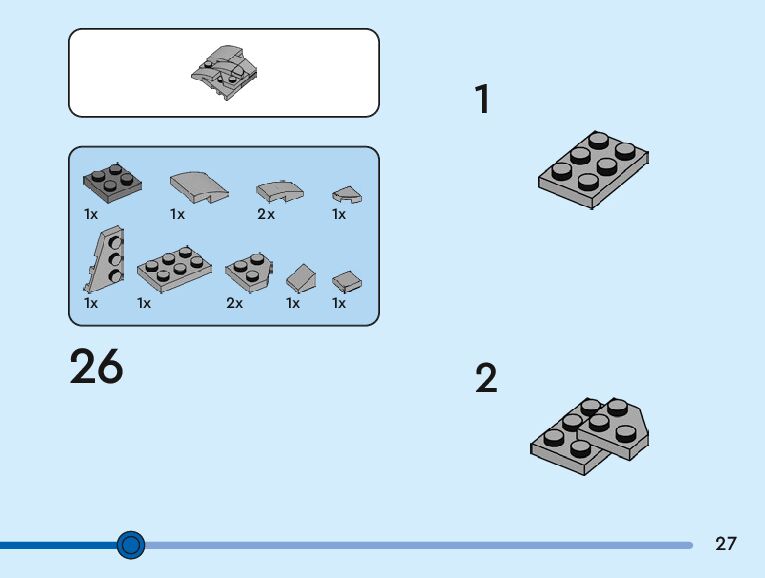 1x
1x
2x
1x
1x
1x
2x
1x
1x

26

1

2

27