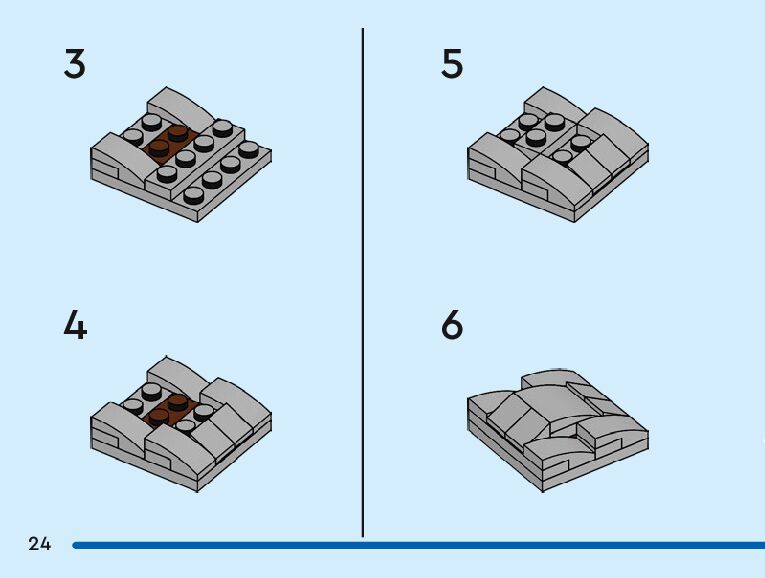 3

4

5

6

24