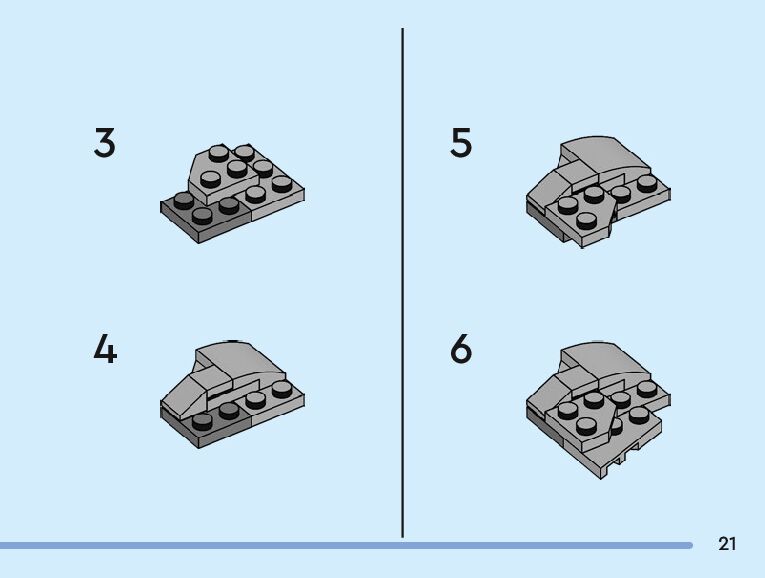 3

4

5

6

21