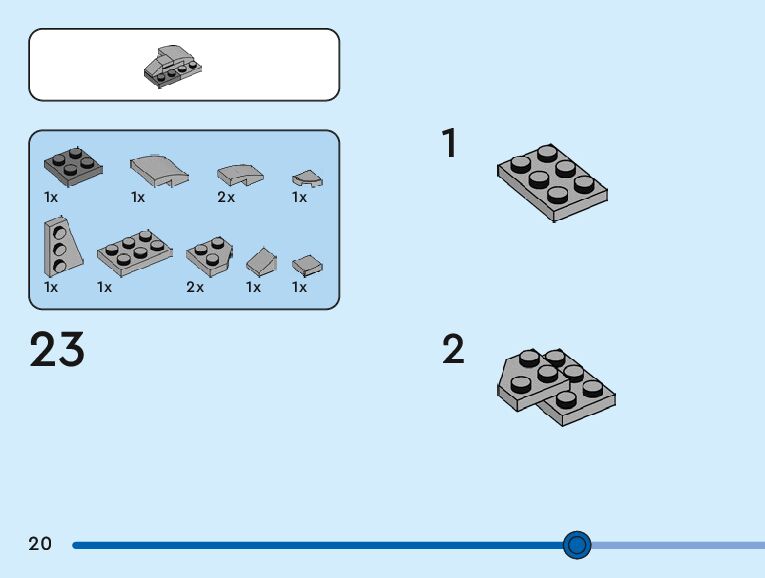 1x 1x 2x 1x

1x 1x 2x 1x 1x

23

1

2

20