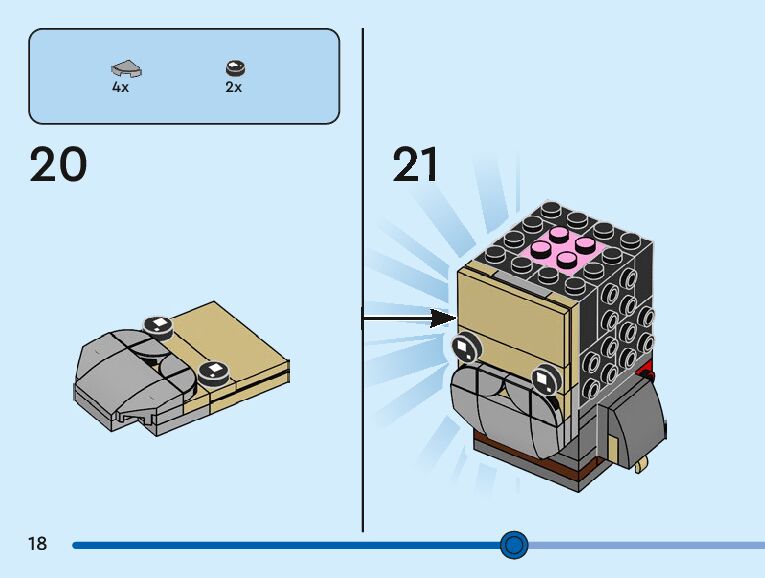 4x

2x

20

21

18