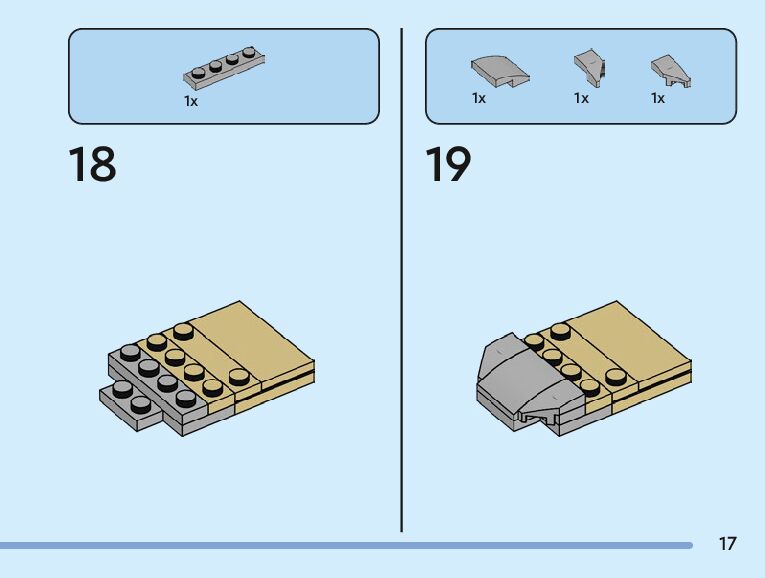 1x

18

1x 1x 1x

19

17