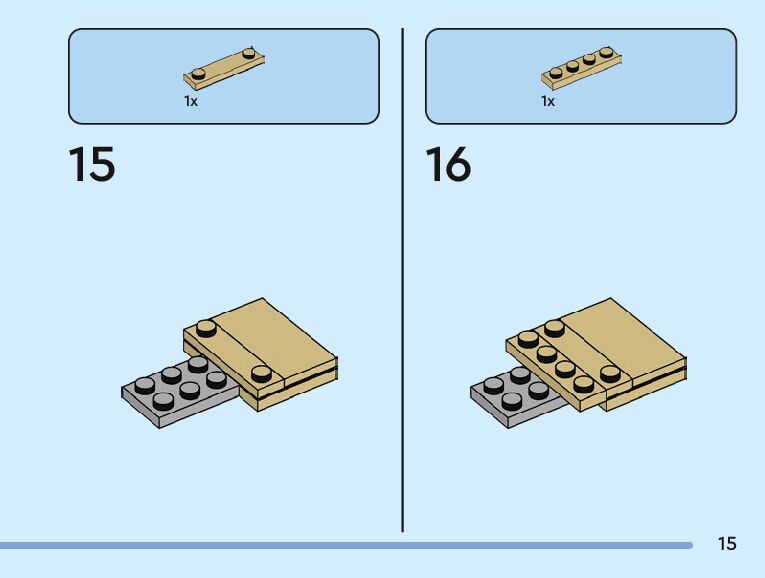 1x

15

1x

16

15