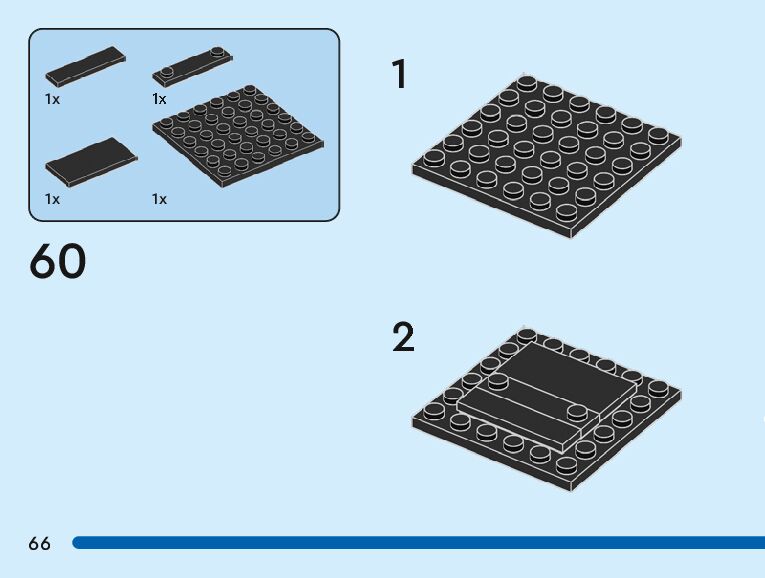 1x 1x

1x 1x

60

1

2

66