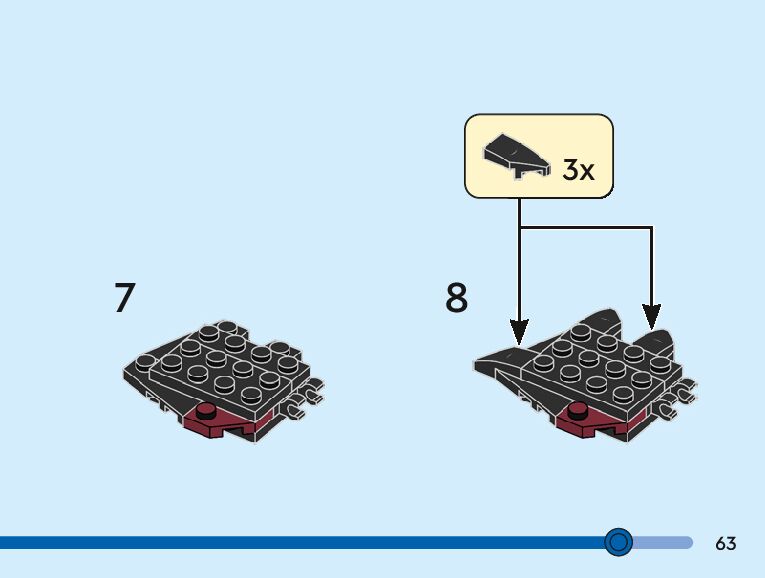 3x

7

8

63