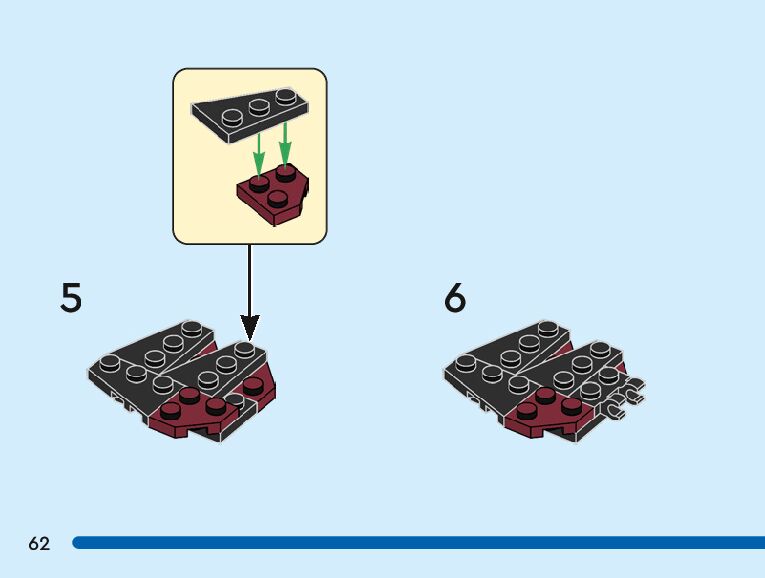 5

6

62