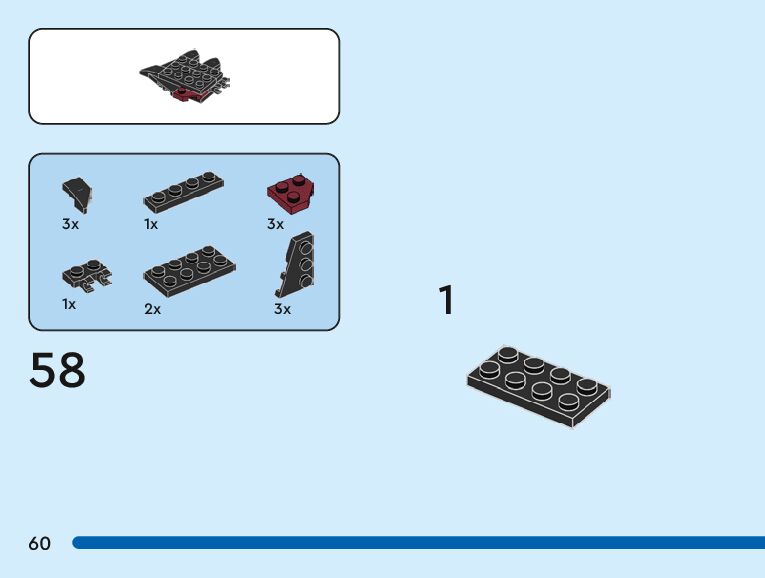 3x

1x

3x

1x

2x

3x

58

1

60